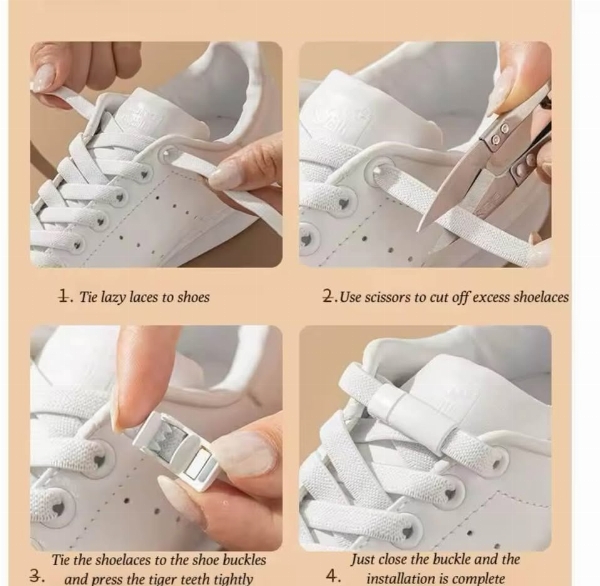 1. Tie lazy laces to shoes

2. Use scissors to cut off excess shoelaces

3. Tie the shoelaces to the shoe buckles and press the tiger teeth tightly

4. Just close the buckle and the installation is complete