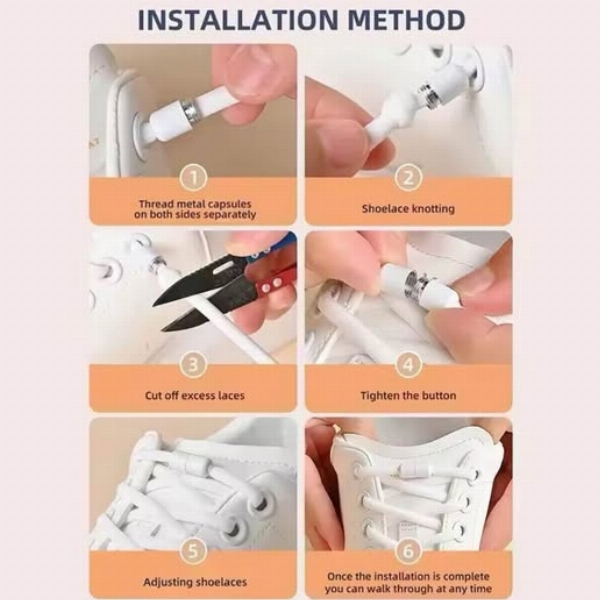 INSTALLATION METHOD

1
Thread metal capsules on both sides separately

2
Shoelace knotting

3
Cut off excess laces

4
Tighten the button

5
Adjusting shoelaces

6
Once the installation is complete you can walk through at any time